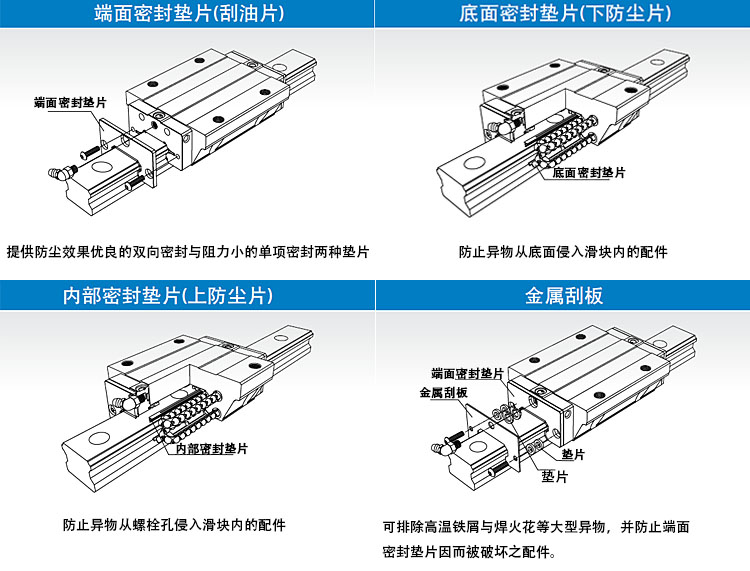 端面密封垫片(刮油片)

端面密封垫片

提供防尘效果优良的双向密封与阻力小的单项密封两种垫片

底面密封垫片(下防尘片)

底面密封垫片

防止异物从底面侵入滑块内的配件

内部密封垫片(上防尘片)

内部密封垫片

防止异物从螺栓孔侵入滑块内的配件

金属刮板

端面密封垫片

金属刮板

垫片

垫片

可排除高温铁屑与焊火花等大型异物，并防止端面密封垫片因而被破坏之配件。